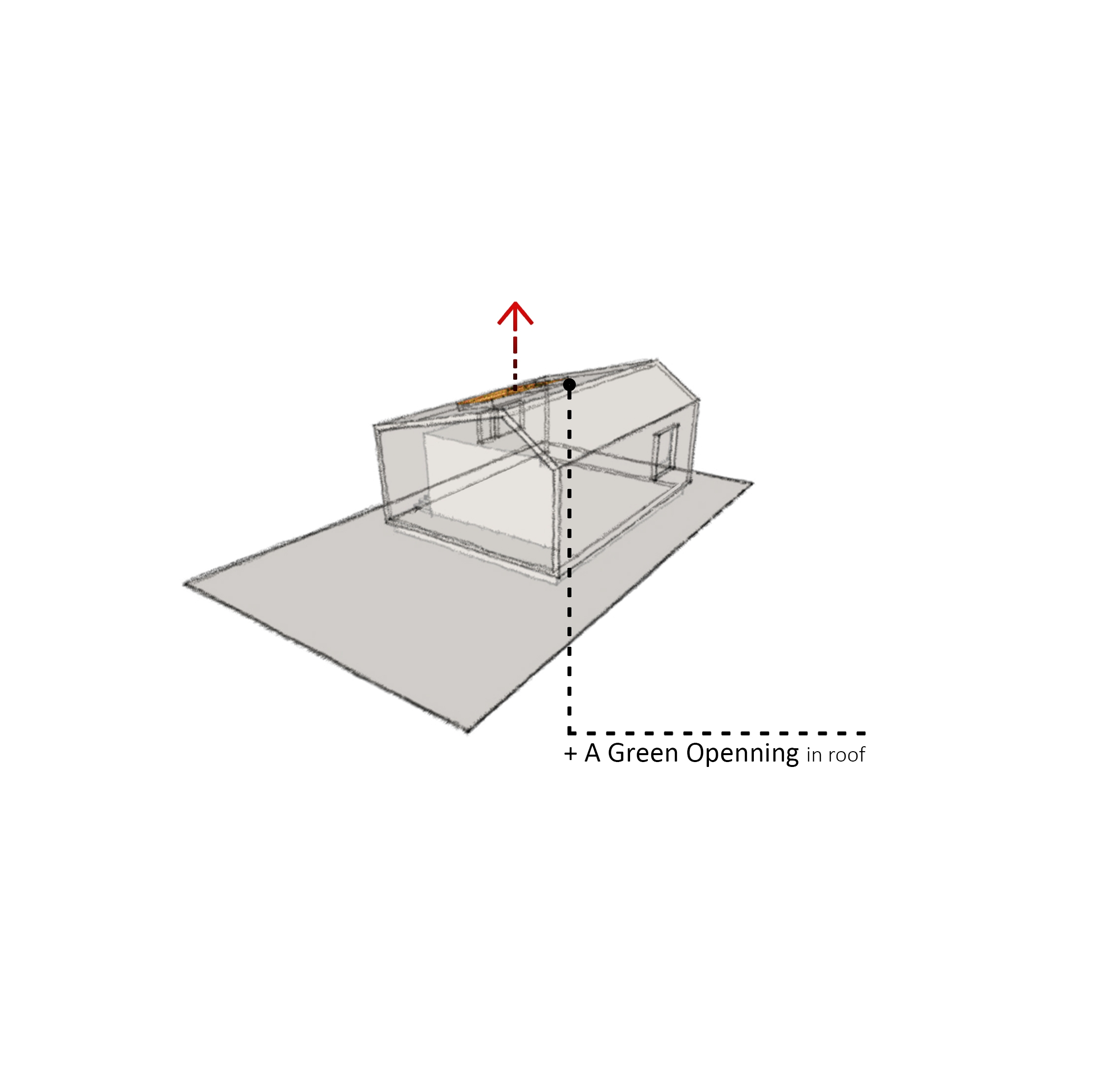 + A Green Openning in roof